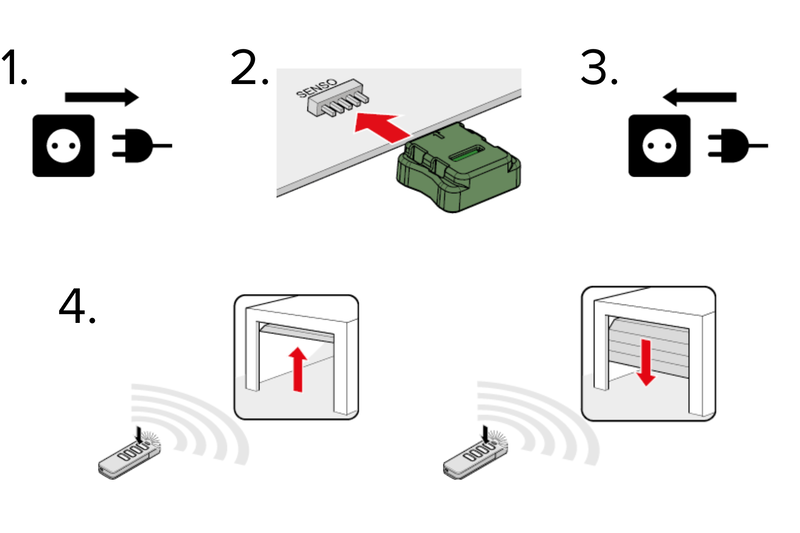 1.

2.

SENSO

3.

4.