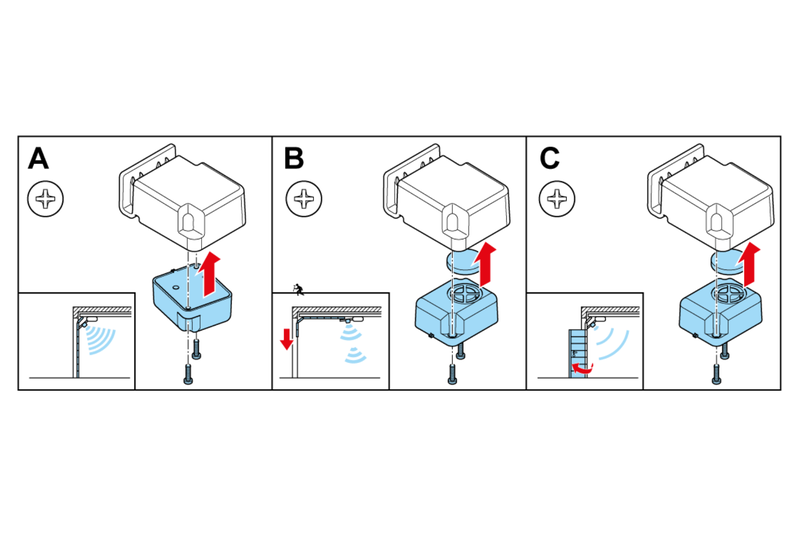 A

B

C